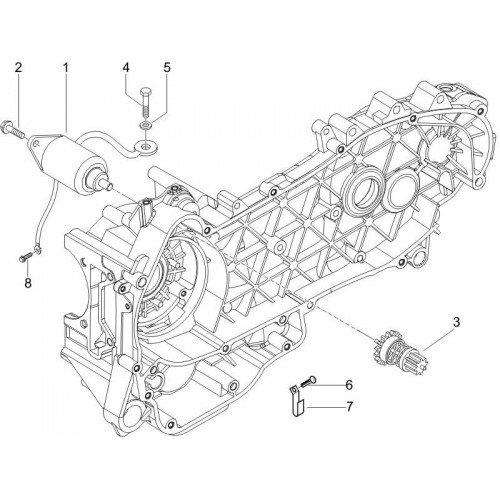 2
1
4
5
8
3
6
7